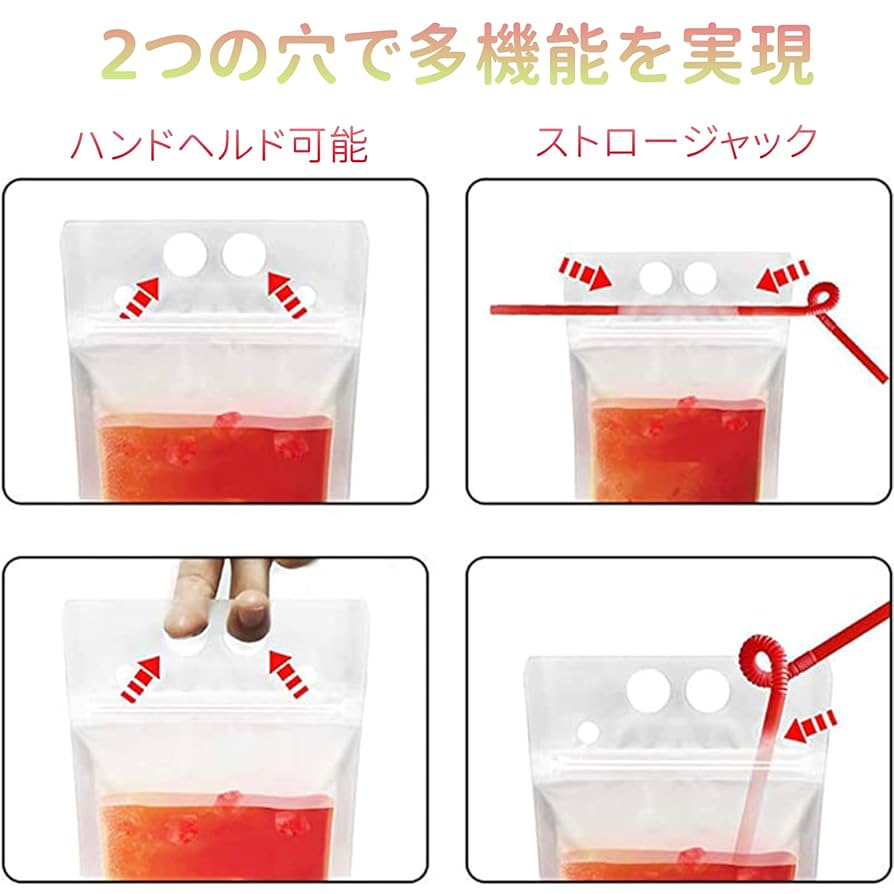 2つの穴で多機能を実現

ハンドヘルド可能

ストロージャック